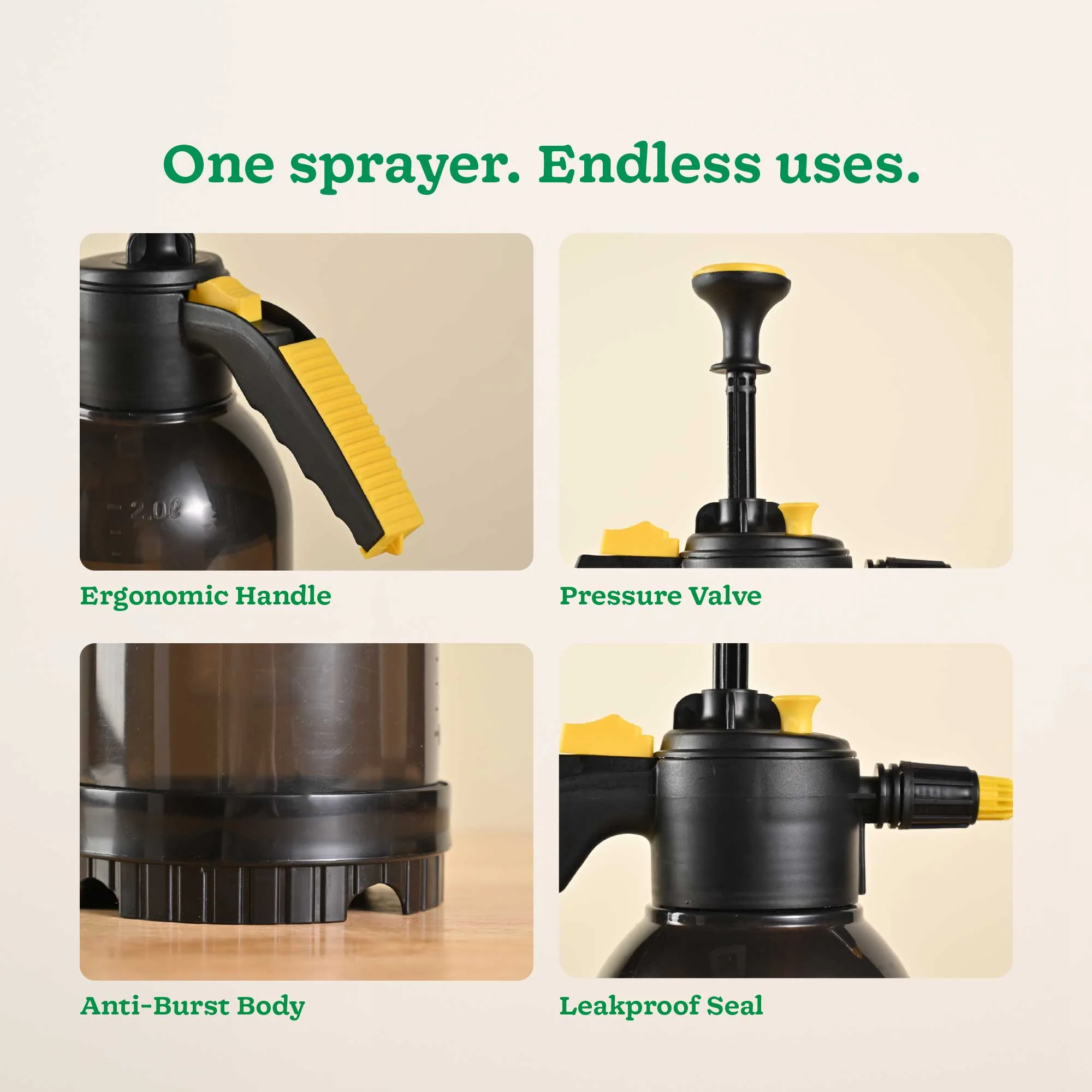 One sprayer. Endless uses.

2.0ℓ

Ergonomic Handle

Pressure Valve

Anti-Burst Body

Leakproof Seal