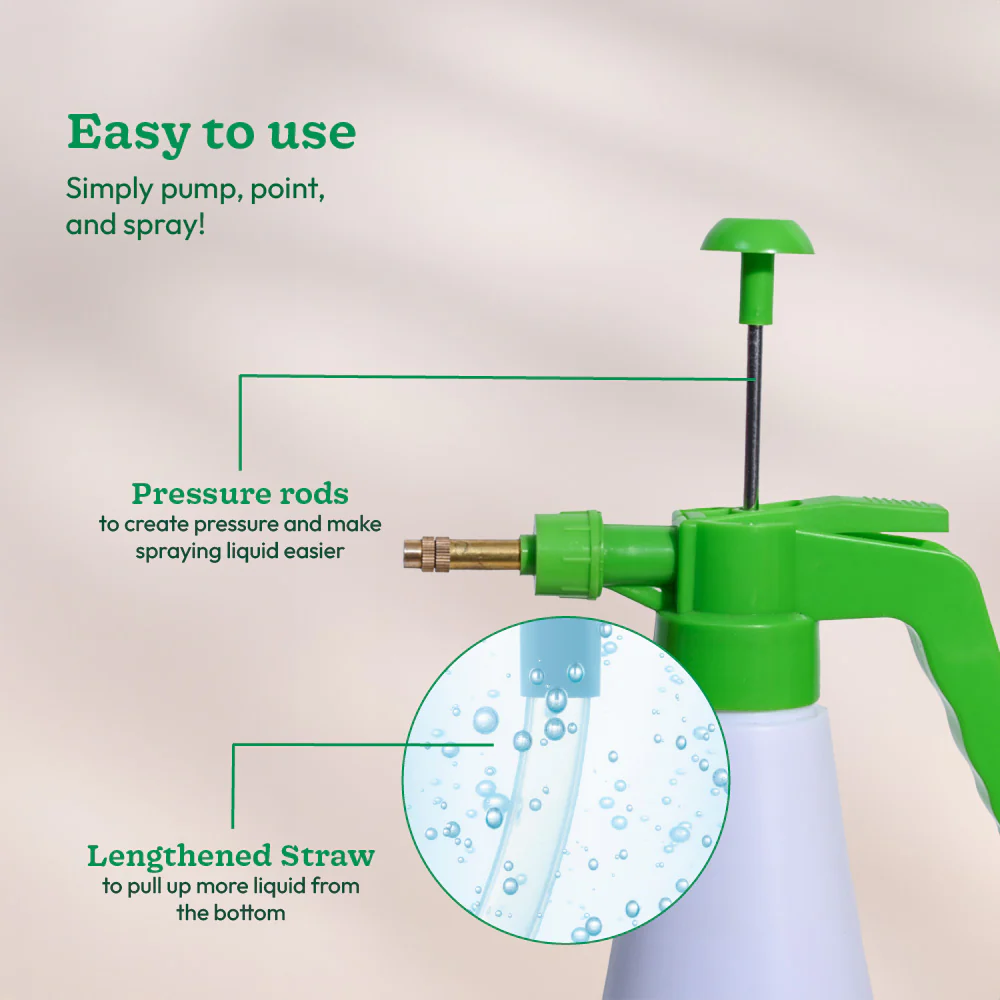 Easy to use

Simply pump, point, and spray!

Pressure rods
to create pressure and make spraying liquid easier

Lengthened Straw
to pull up more liquid from the bottom